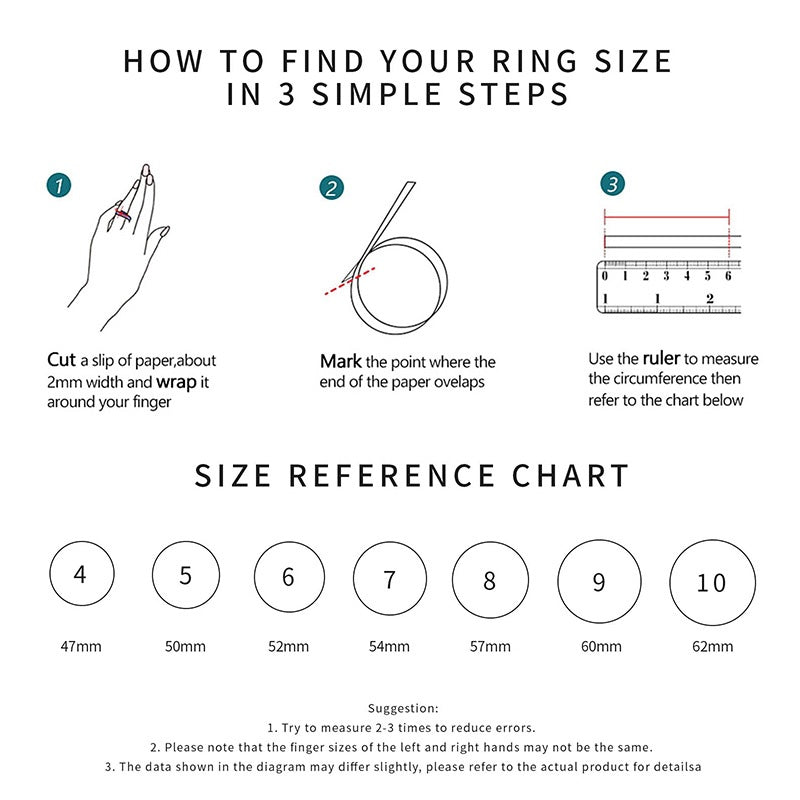 HOW TO FIND YOUR RING SIZE IN 3 SIMPLE STEPS

1

Cut a slip of paper,about 2mm width and wrap it around your finger

2

Mark the point where the end of the paper ovelaps

3

0 1 2 3 4 5 6

1 2

Use the ruler to measure the circumference then refer to the chart below

SIZE REFERENCE CHART

4

47mm

5

50mm

6

52mm

7

54mm

8

57mm

9

60mm

10

62mm

Suggestion:
1. Try to measure 2-3 times to reduce errors.
2. Please note that the finger sizes of the left and right hands may not be the same.
3. The data shown in the diagram may differ slightly, please refer to the actual product for detailsa